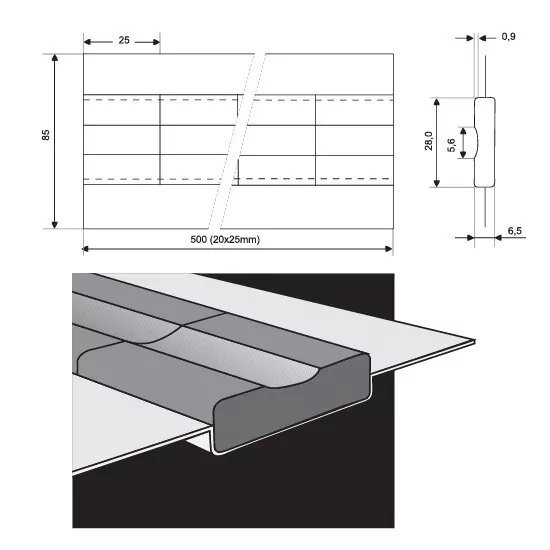 25

85

500 (20x25mm)

0,9

28,0

5,6

6,5